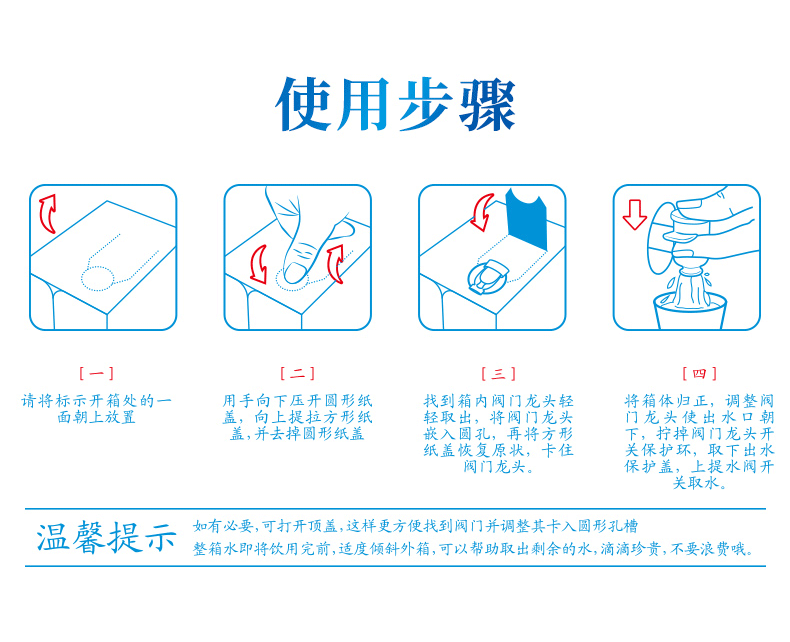 使用步骤

［一］

请将标示开箱处的一面朝上放置

［二］

用手向下压开圆形纸盖，向上提拉方形纸盖，并去掉圆形纸盖

［三］

找到箱内阀门龙头轻轻取出，将阀门龙头嵌入圆孔，再将方形纸盖恢复原状，卡住阀门龙头。

［四］

将箱体归正，调整阀门龙头使出水口朝下，拧掉阀门龙头开关保护环，取下出水保护盖，上提水阀开关取水。

温馨提示

如有必要，可打开顶盖，这样更方便找到阀门并调整其卡入圆形孔槽

整箱水即将饮用完前，适度倾斜外箱，可以帮助取出剩余的水，滴滴珍贵，不要浪费哦。